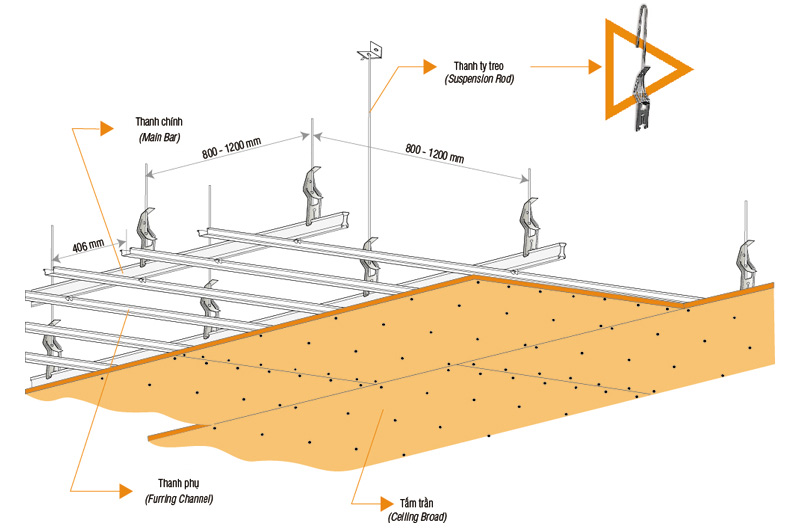 Thanh ty treo
(Suspension Rod)

Thanh chính
(Main Bar)

800 - 1200 mm

800 - 1200 mm

406 mm

Thanh phụ
(Furring Channel)

Tấm trần
(Ceiling Broad)